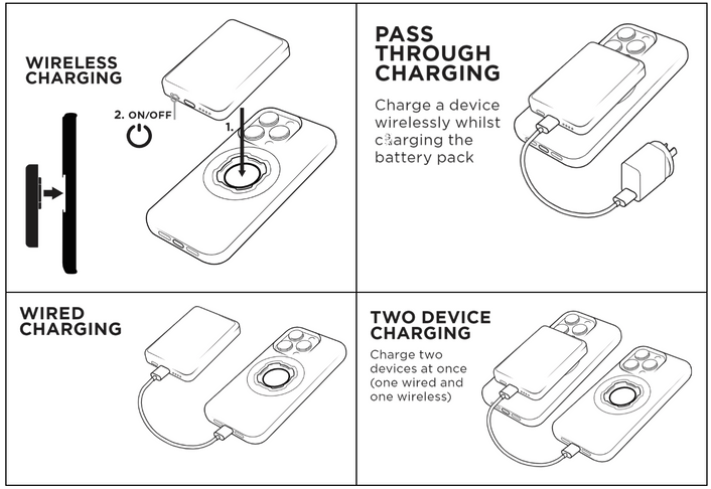 WIRELESS CHARGING

2. ON/OFF

1.

PASS THROUGH CHARGING

Charge a device wirelessly whilst charging the battery pack

WIRED CHARGING

TWO DEVICE CHARGING

Charge two devices at once (one wired and one wireless)