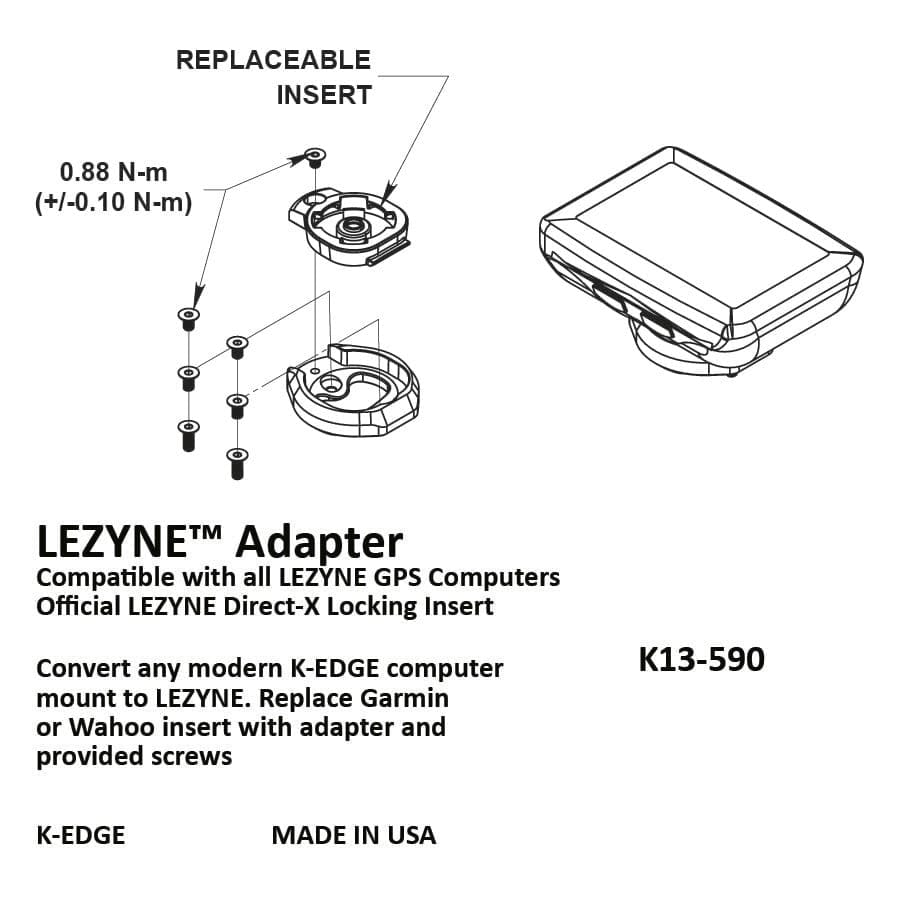 REPLACEABLE INSERT

0.88 N-m (+/-0.10 N-m)

LEZYNE™ Adapter
Compatible with all LEZYNE GPS Computers
Official LEZYNE Direct-X Locking Insert

Convert any modern K-EDGE computer mount to LEZYNE. Replace Garmin or Wahoo insert with adapter and provided screws

K13-590

K-EDGE

MADE IN USA