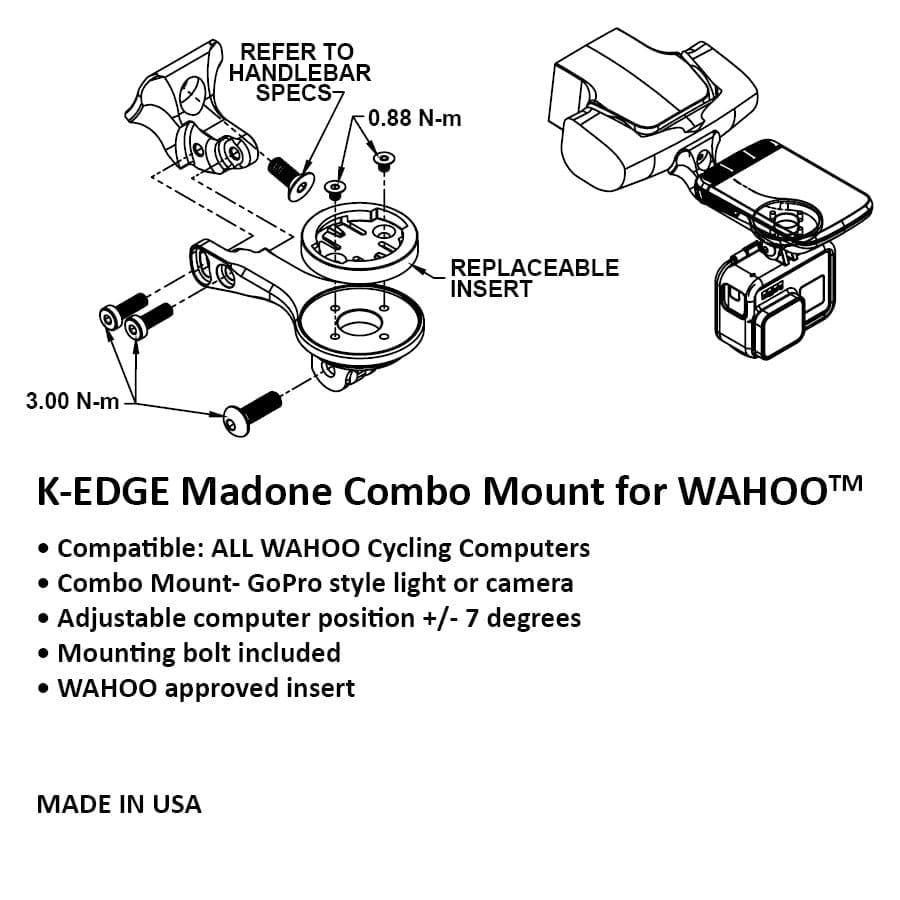 REFER TO HANDLEBAR SPECS

0.88 N-m

REPLACEABLE INSERT

3.00 N-m

K-EDGE Madone Combo Mount for WAHOO™

• Compatible: ALL WAHOO Cycling Computers
• Combo Mount- GoPro style light or camera
• Adjustable computer position +/- 7 degrees
• Mounting bolt included
• WAHOO approved insert

MADE IN USA